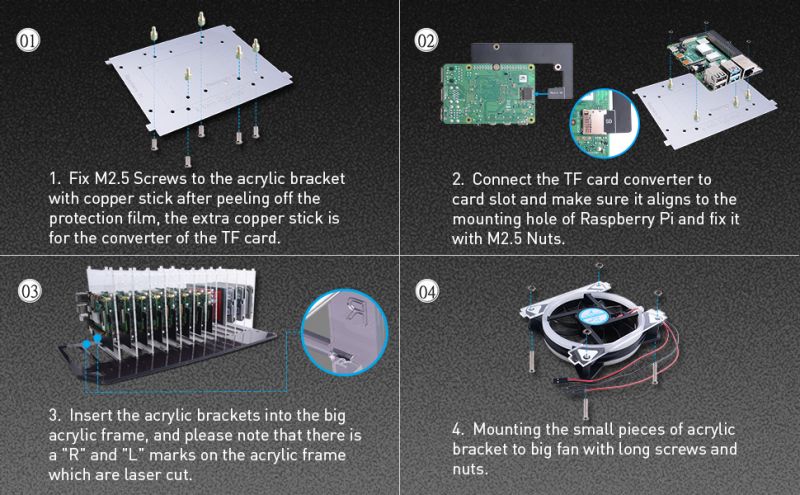 01

1. Fix M2.5 Screws to the acrylic bracket with copper stick after peeling off the protection film, the extra copper stick is for the converter of the TF card.

02

2. Connect the TF card converter to card slot and make sure it aligns to the mounting hole of Raspberry Pi and fix it with M2.5 Nuts.

03

R

3. Insert the acrylic brackets into the big acrylic frame, and please note that there is a "R" and "L" marks on the acrylic frame which are laser cut.

04

4. Mounting the small pieces of acrylic bracket to big fan with long screws and nuts.