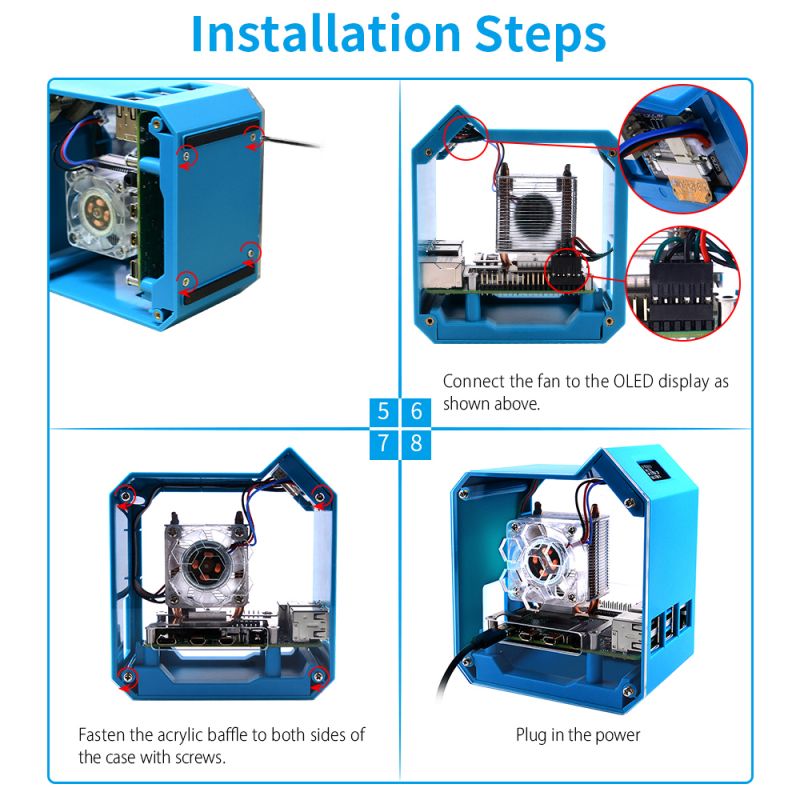 Installation Steps

Connect the fan to the OLED display as shown above.

5 6
7 8

Fasten the acrylic baffle to both sides of the case with screws.

Plug in the power