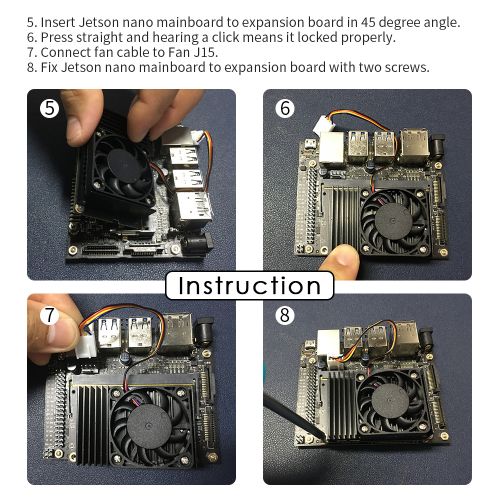 5. Insert Jetson nano mainboard to expansion board in 45 degree angle.
6. Press straight and hearing a click means it locked properly.
7. Connect fan cable to Fan J15.
8. Fix Jetson nano mainboard to expansion board with two screws.

5

6

Instruction

7

8