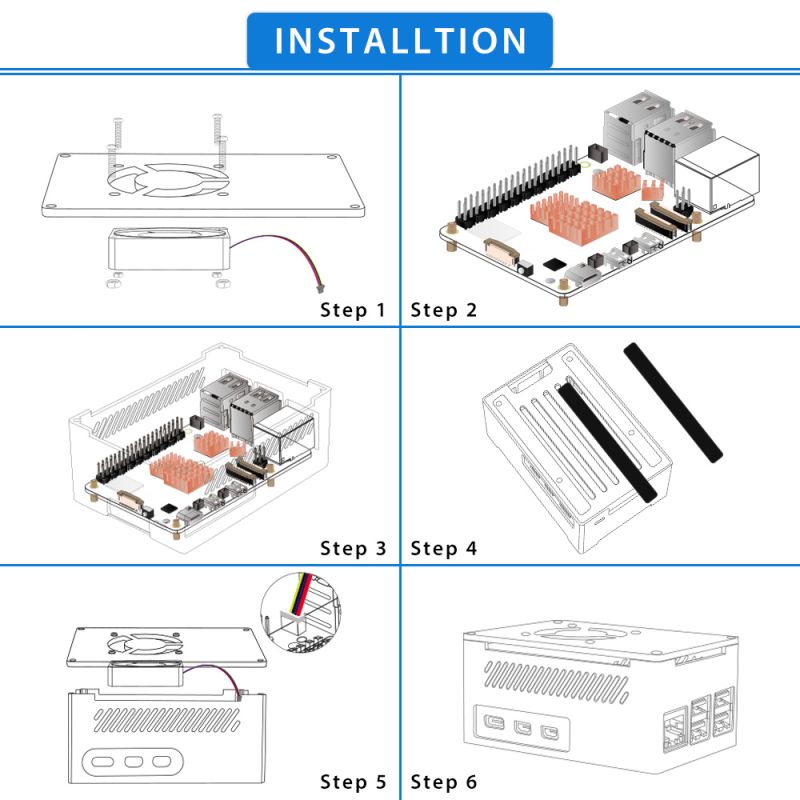 INSTALLTION

Step 1

Step 2

Step 3

Step 4

Step 5

Step 6