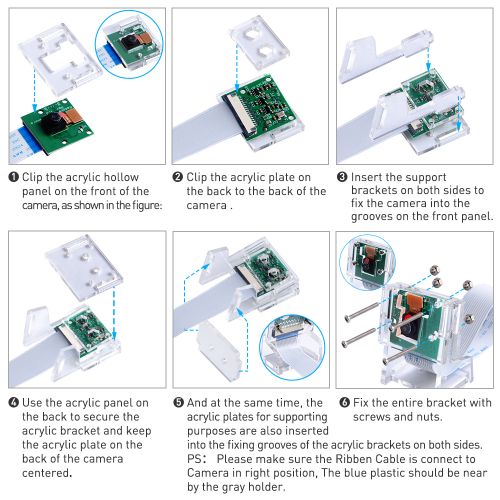 ❶ Clip the acrylic hollow panel on the front of the camera, as shown in the figure:

❷ Clip the acrylic plate on the back to the back of the camera .

❸ Insert the support brackets on both sides to fix the camera into the grooves on the front panel.

❹ Use the acrylic panel on the back to secure the acrylic bracket and keep the acrylic plate on the back of the camera centered.

❺ And at the same time, the acrylic plates for supporting purposes are also inserted into the fixing grooves of the acrylic brackets on both sides.
PS: Please make sure the Ribben Cable is connect to Camera in right position, The blue plastic should be near by the gray holder.

❻ Fix the entire bracket with screws and nuts.