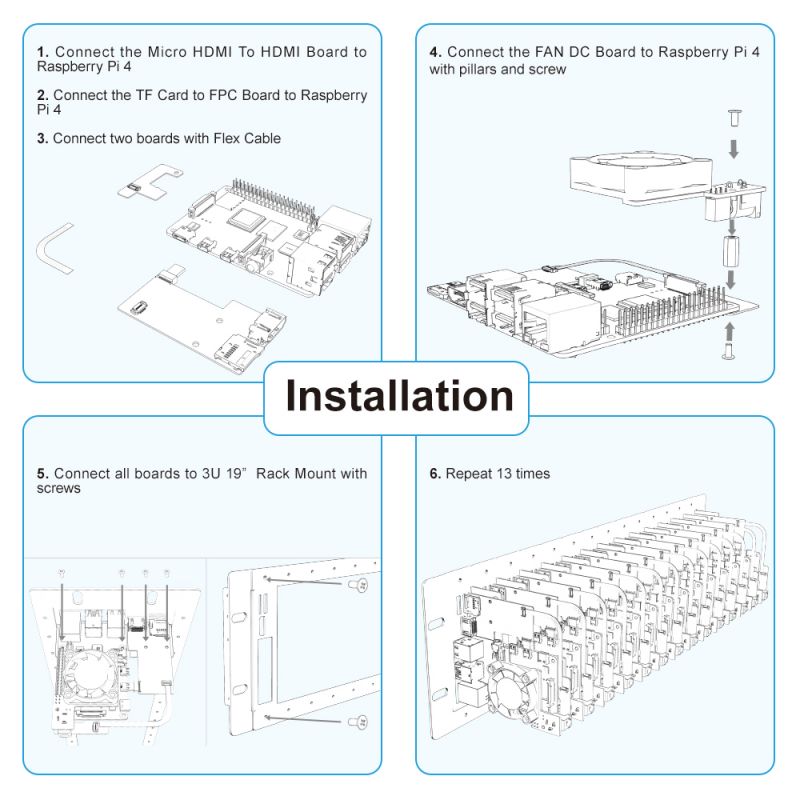 1. Connect the Micro HDMI To HDMI Board to Raspberry Pi 4

2. Connect the TF Card to FPC Board to Raspberry Pi 4

3. Connect two boards with Flex Cable

4. Connect the FAN DC Board to Raspberry Pi 4 with pillars and screw

Installation

5. Connect all boards to 3U 19” Rack Mount with screws

6. Repeat 13 times