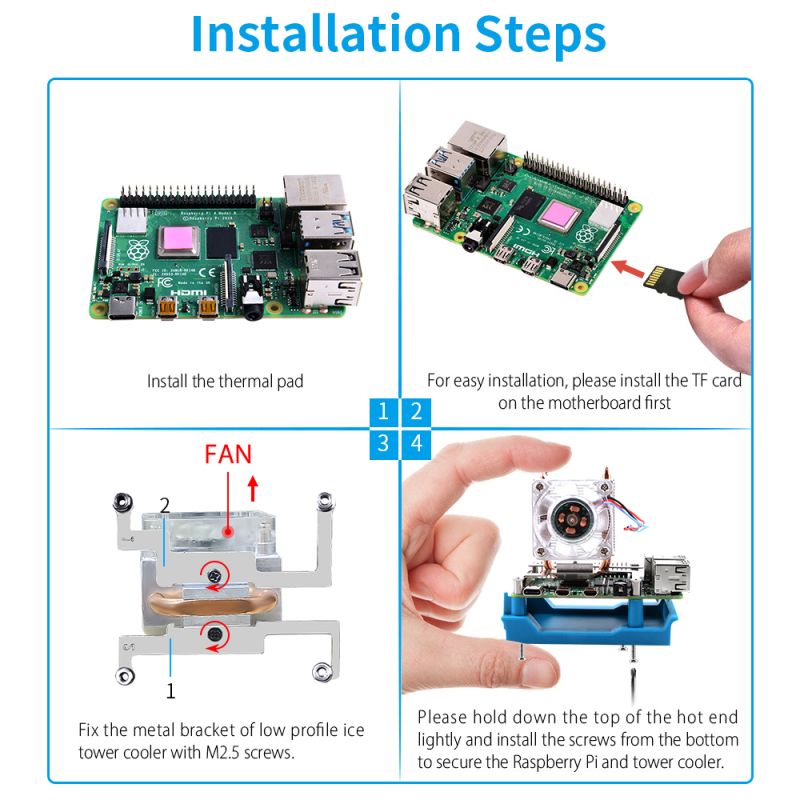 Installation Steps

Install the thermal pad

For easy installation, please install the TF card on the motherboard first

1 2
3 4

FAN

2

1

Fix the metal bracket of low profile ice tower cooler with M2.5 screws.

Please hold down the top of the hot end lightly and install the screws from the bottom to secure the Raspberry Pi and tower cooler.