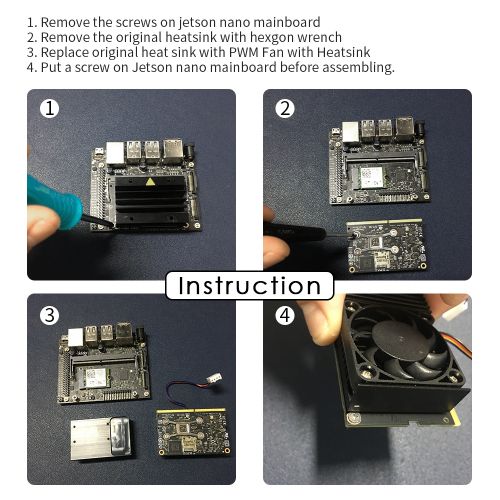 1. Remove the screws on jetson nano mainboard
2. Remove the original heatsink with hexgon wrench
3. Replace original heat sink with PWM Fan with Heatsink
4. Put a screw on Jetson nano mainboard before assembling.

1

2

Instruction

3

4